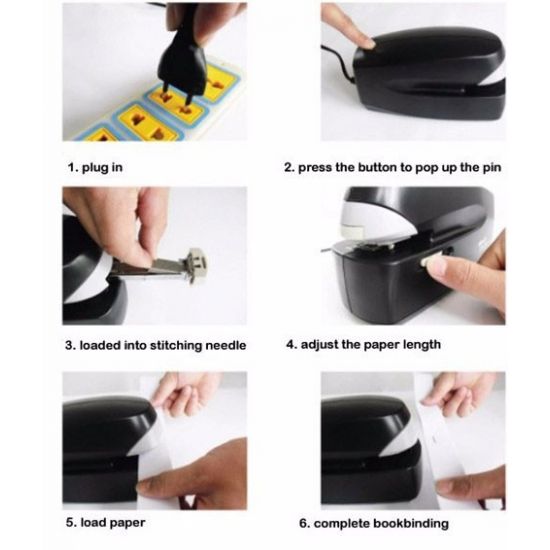 1. plug in

2. press the button to pop up the pin

3. loaded into stitching needle

4. adjust the paper length

5. load paper

6. complete bookbinding